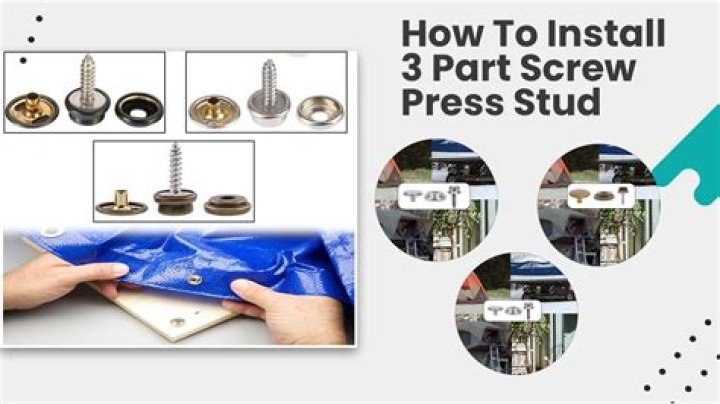 How To Install 3 Part Screw Press Stud